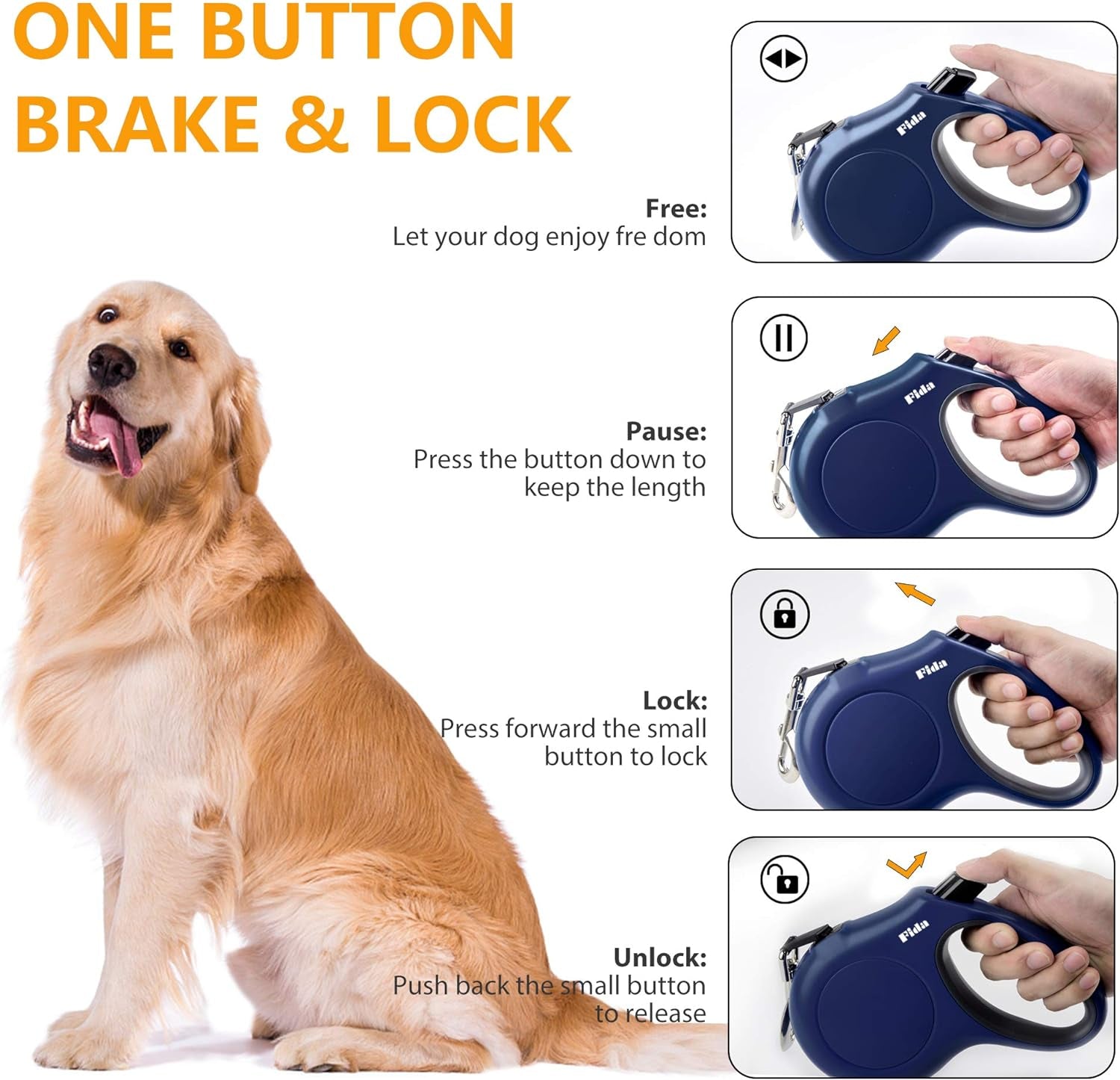 ONE BUTTON BRAKE & LOCK

Free:
Let your dog enjoy fre dom

Fida

Pause:
Press the button down to keep the length

Fida

Lock:
Press forward the small button to lock

Fida

Unlock:
Push back the small button to release

Fida