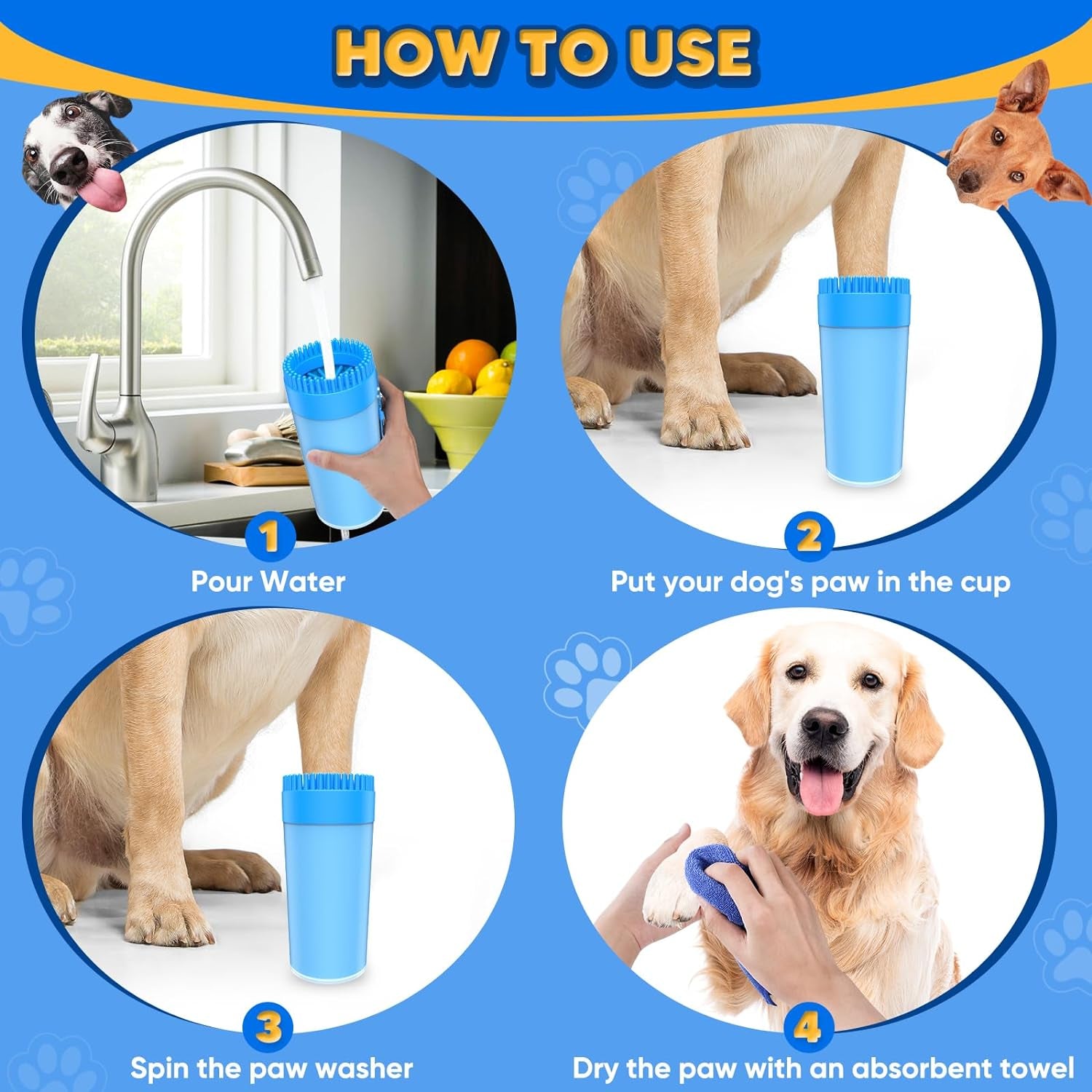 HOW TO USE

1
Pour Water

2
Put your dog's paw in the cup

3
Spin the paw washer

4
Dry the paw with an absorbent towel