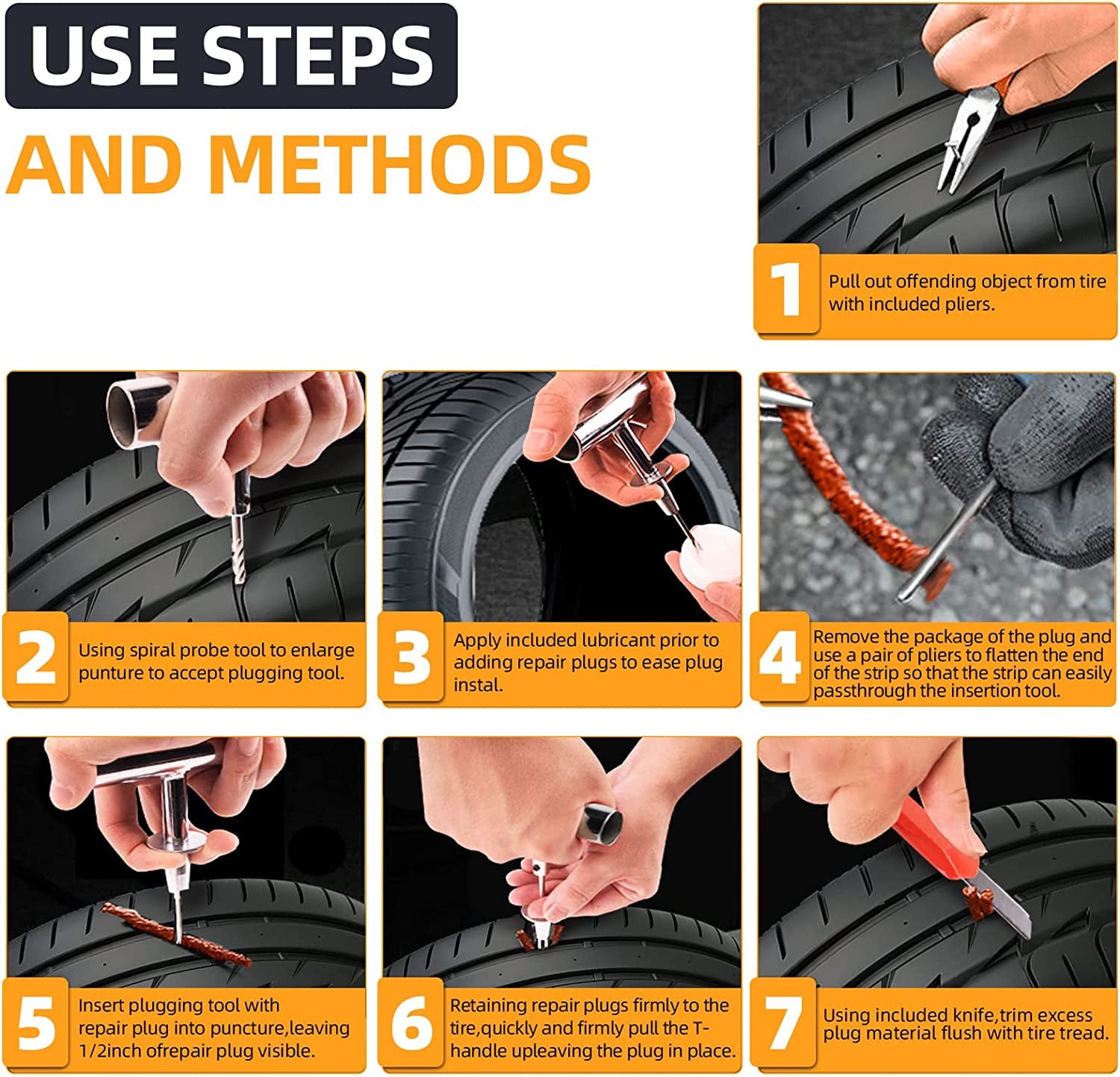 USE STEPS

AND METHODS

1 Pull out offending object from tire with included pliers.

2 Using spiral probe tool to enlarge punture to accept plugging tool.

3 Apply included lubricant prior to adding repair plugs to ease plug instal.

4 Remove the package of the plug and use a pair of pliers to flatten the end of the strip so that the strip can easily passthrough the insertion tool.

5 Insert plugging tool with repair plug into puncture,leaving 1/2inch ofrepair plug visible.

6 Retaining repair plugs firmly to the tire,quickly and firmly pull the T-handle upleaving the plug in place.

7 Using included knife,trim excess plug material flush with tire tread.